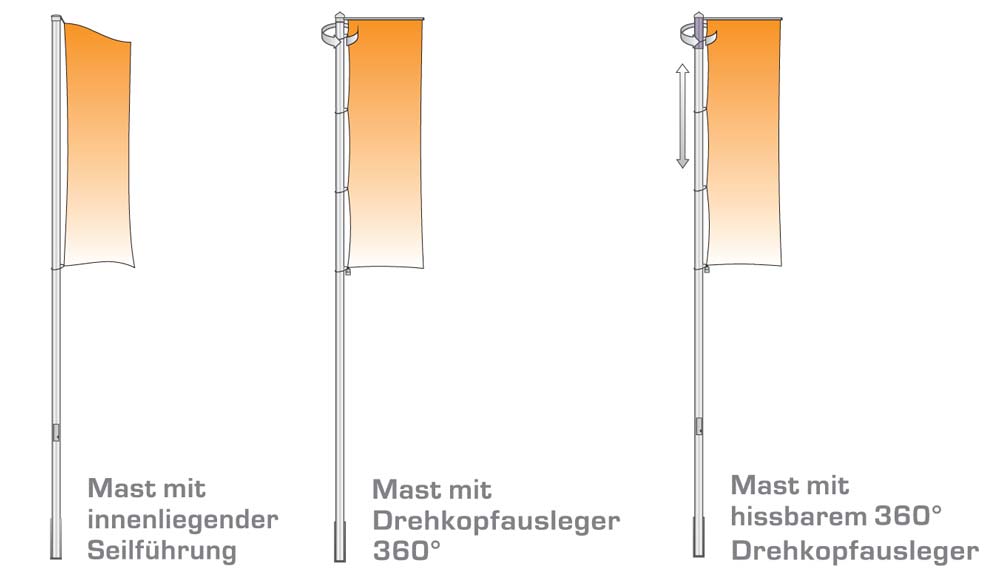 Mast mit innenliegender Seilführung

Mast mit Drehkopfausleger 360°

Mast mit hissbarem 360° Drehkopfausleger